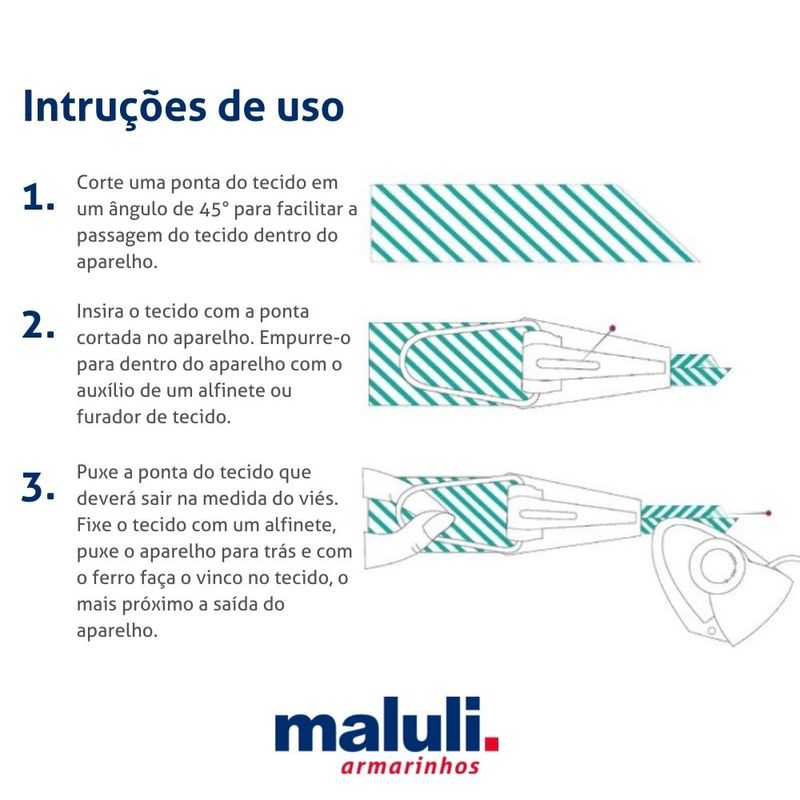 Intruções de uso

1. Corte uma ponta do tecido em um ângulo de 45° para facilitar a passagem do tecido dentro do aparelho.

2. Insira o tecido com a ponta cortada no aparelho. Empurre-o para dentro do aparelho com o auxílio de um alfinete ou furador de tecido.

3. Puxe a ponta do tecido que deverá sair na medida do viés. Fixe o tecido com um alfinete, puxe o aparelho para trás e com o ferro faça o vinco no tecido, o mais próximo a saída do aparelho.

maluli.
armarinhos